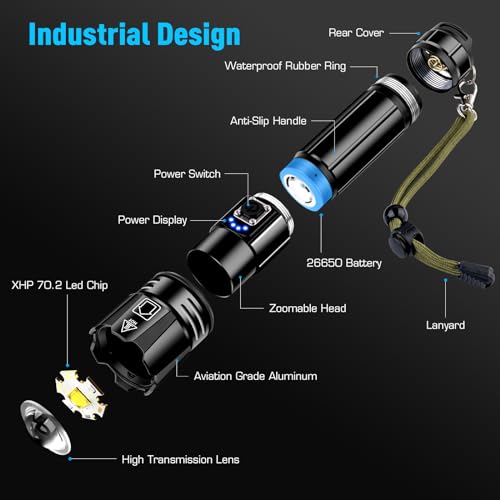 Industrial Design

Rear Cover

Waterproof Rubber Ring

Anti-Slip Handle

Power Switch

Power Display

26650 Battery

XHP 70.2 Led Chip

Zoomable Head

Lanyard

Aviation Grade Aluminum

High Transmission Lens