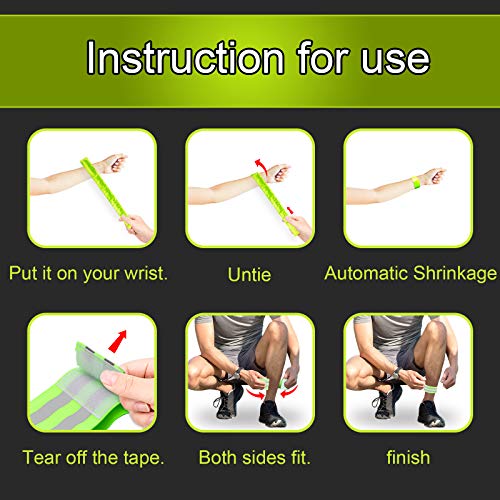 Instruction for use

Put it on your wrist.

Untie

Automatic Shrinkage

Tear off the tape.

Both sides fit.

finish