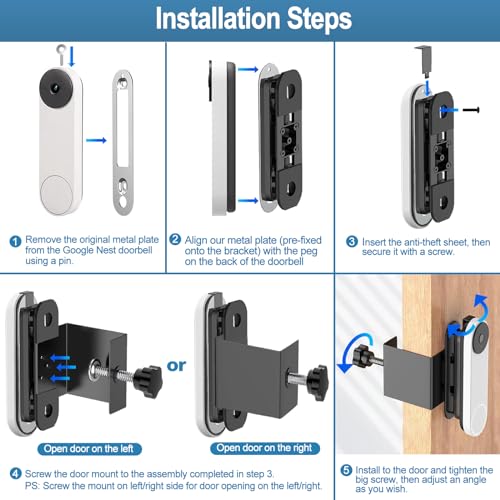 Installation Steps

1 Remove the original metal plate from the Google Nest doorbell using a pin.

2 Align our metal plate (pre-fixed onto the bracket) with the peg on the back of the doorbell

3 Insert the anti-theft sheet, then secure it with a screw.

or

Open door on the left

Open door on the right

4 Screw the door mount to the assembly completed in step 3.
PS: Screw the mount on left/right side for door opening on the left/right.

5 Install to the door and tighten the big screw, then adjust an angle as you wish.