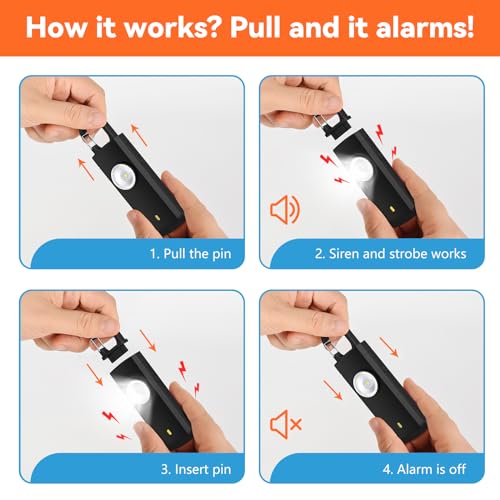 How it works? Pull and it alarms!

1. Pull the pin

2. Siren and strobe works

3. Insert pin

4. Alarm is off