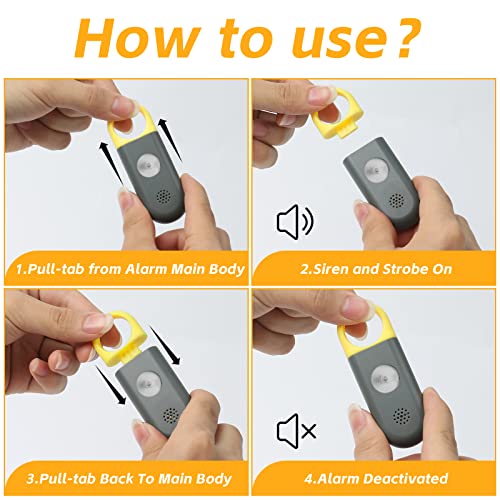 How to use?

1.Pull-tab from Alarm Main Body

2.Siren and Strobe On

3.Pull-tab Back To Main Body

4.Alarm Deactivated