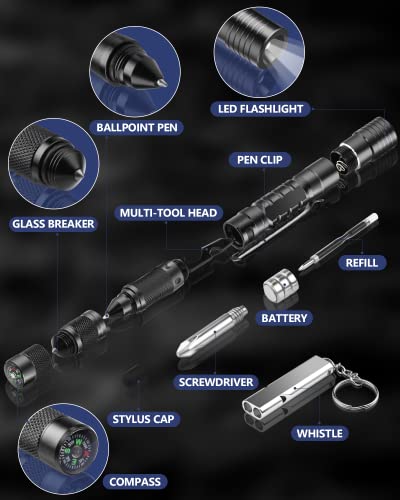 LED FLASHLIGHT

BALLPOINT PEN

PEN CLIP

GLASS BREAKER

MULTI-TOOL HEAD

REFILL

BATTERY

SCREWDRIVER

STYLUS CAP

WHISTLE

COMPASS