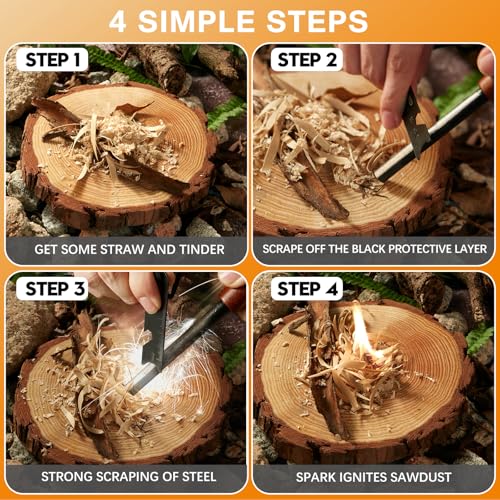 4 SIMPLE STEPS

STEP 1

GET SOME STRAW AND TINDER

STEP 2

SCRAPE OFF THE BLACK PROTECTIVE LAYER

STEP 3

STRONG SCRAPING OF STEEL

STEP 4

SPARK IGNITES SAWDUST