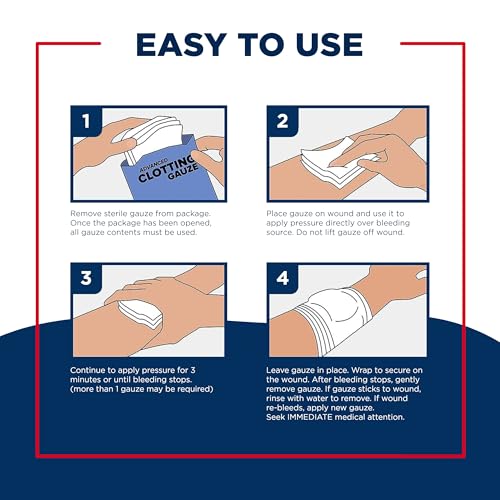 EASY TO USE

1

ADVANCED
CLOTTING
GAUZE

Remove sterile gauze from package. Once the package has been opened, all gauze contents must be used.

2

Place gauze on wound and use it to apply pressure directly over bleeding source. Do not lift gauze off wound.

3

Continue to apply pressure for 3 minutes or until bleeding stops. (more than 1 gauze may be required)

4

Leave gauze in place. Wrap to secure on the wound. After bleeding stops, gently remove gauze. If gauze sticks to wound, rinse with water to remove. If wound re-bleeds, apply new gauze.
Seek IMMEDIATE medical attention.