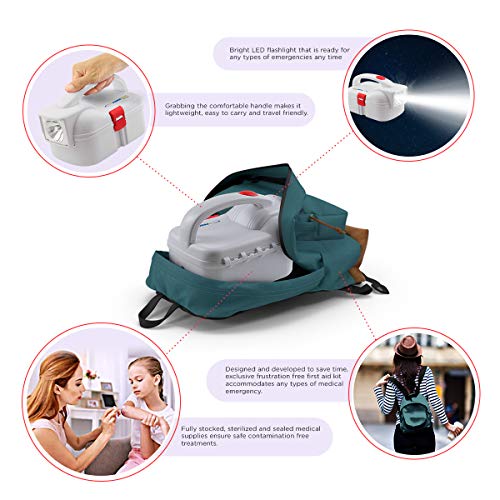 Bright LED flashlight that is ready for any types of emergencies any time

Grabbing the comfortable handle makes it lightweight, easy to carry and travel friendly.

Designed and developed to save time, exclusive frustration free first aid kit accommodates any types of medical emergency.

Fully stocked, sterilized and sealed medical supplies ensure safe contamination free treatments.