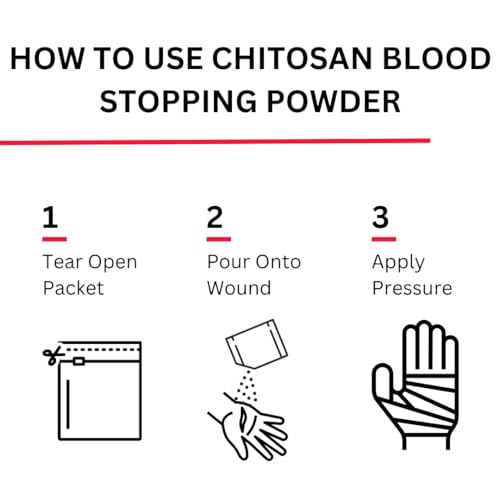 HOW TO USE CHITOSAN BLOOD STOPPING POWDER

1
Tear Open Packet

2
Pour Onto Wound

3
Apply Pressure