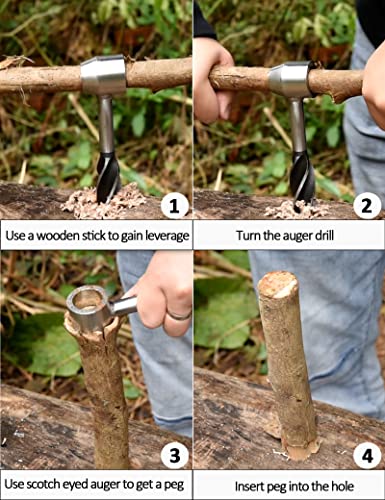 1

Use a wooden stick to gain leverage

2

Turn the auger drill

3

Use scotch eyed auger to get a peg

4

Insert peg into the hole