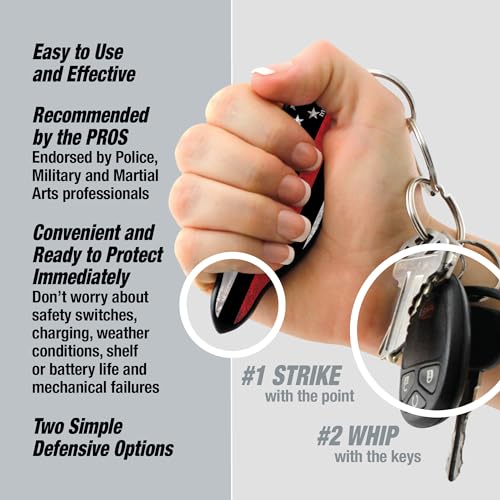 Easy to Use and Effective

Recommended by the PROS
Endorsed by Police, Military and Martial Arts professionals

Convenient and Ready to Protect Immediately
Don't worry about safety switches, charging, weather conditions, shelf or battery life and mechanical failures

Two Simple Defensive Options

#1 STRIKE
with the point

#2 WHIP
with the keys